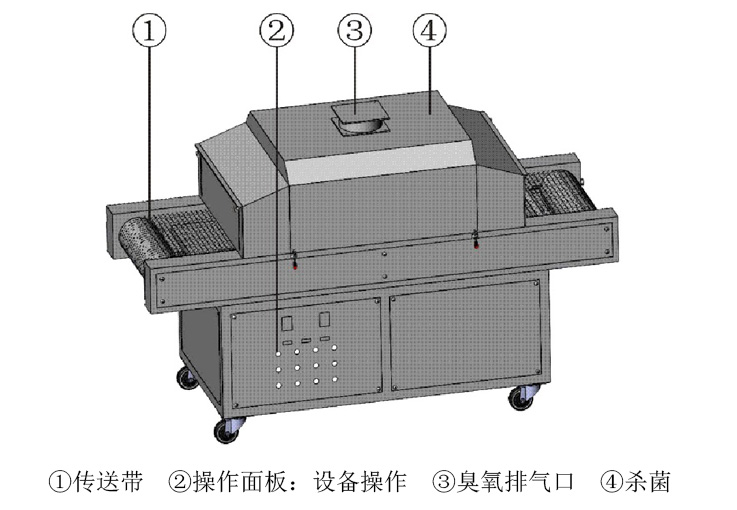 ①
②
③
④

①传送带　②操作面板：设备操作　③臭氧排气口　④杀菌